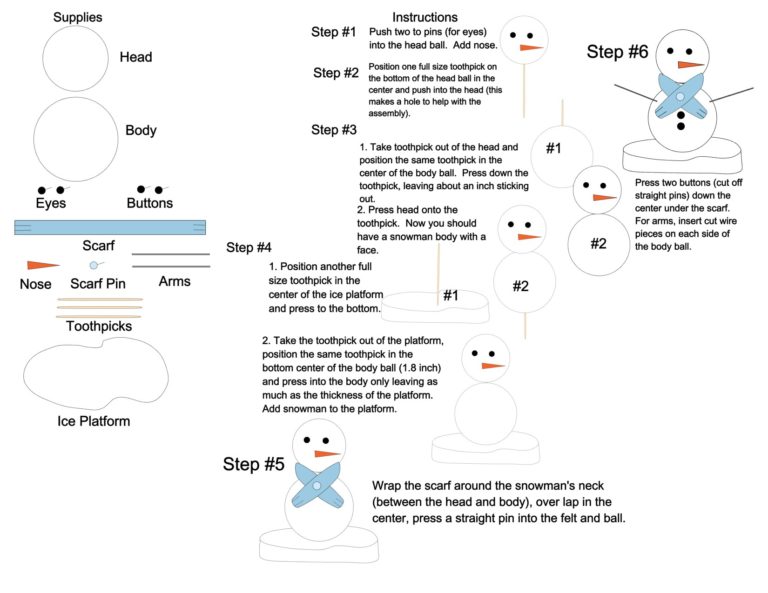 Supplies

Head

Body

Eyes

Buttons

Scarf

Nose

Scarf Pin

Arms

Toothpicks

Ice Platform

Instructions

Step #1 Push two to pins (for eyes) into the head ball. Add nose.

Step #2 Position one full size toothpick on the bottom of the head ball in the center and push into the head (this makes a hole to help with the assembly).

Step #3

1. Take toothpick out of the head and position the same toothpick in the center of the body ball. Press down the toothpick, leaving about an inch sticking out.

2. Press head onto the toothpick. Now you should have a snowman body with a face.

#1

#2

Step #4

1. Position another full size toothpick in the center of the ice platform and press to the bottom.

#1

#2

2. Take the toothpick out of the platform, position the same toothpick in the bottom center of the body ball (1.8 inch) and press into the body only leaving as much as the thickness of the platform. Add snowman to the platform.

Step #5

Wrap the scarf around the snowman's neck (between the head and body), over lap in the center, press a straight pin into the felt and ball.

Step #6

Press two buttons (cut off straight pins) down the center under the scarf. For arms, insert cut wire pieces on each side of the body ball.