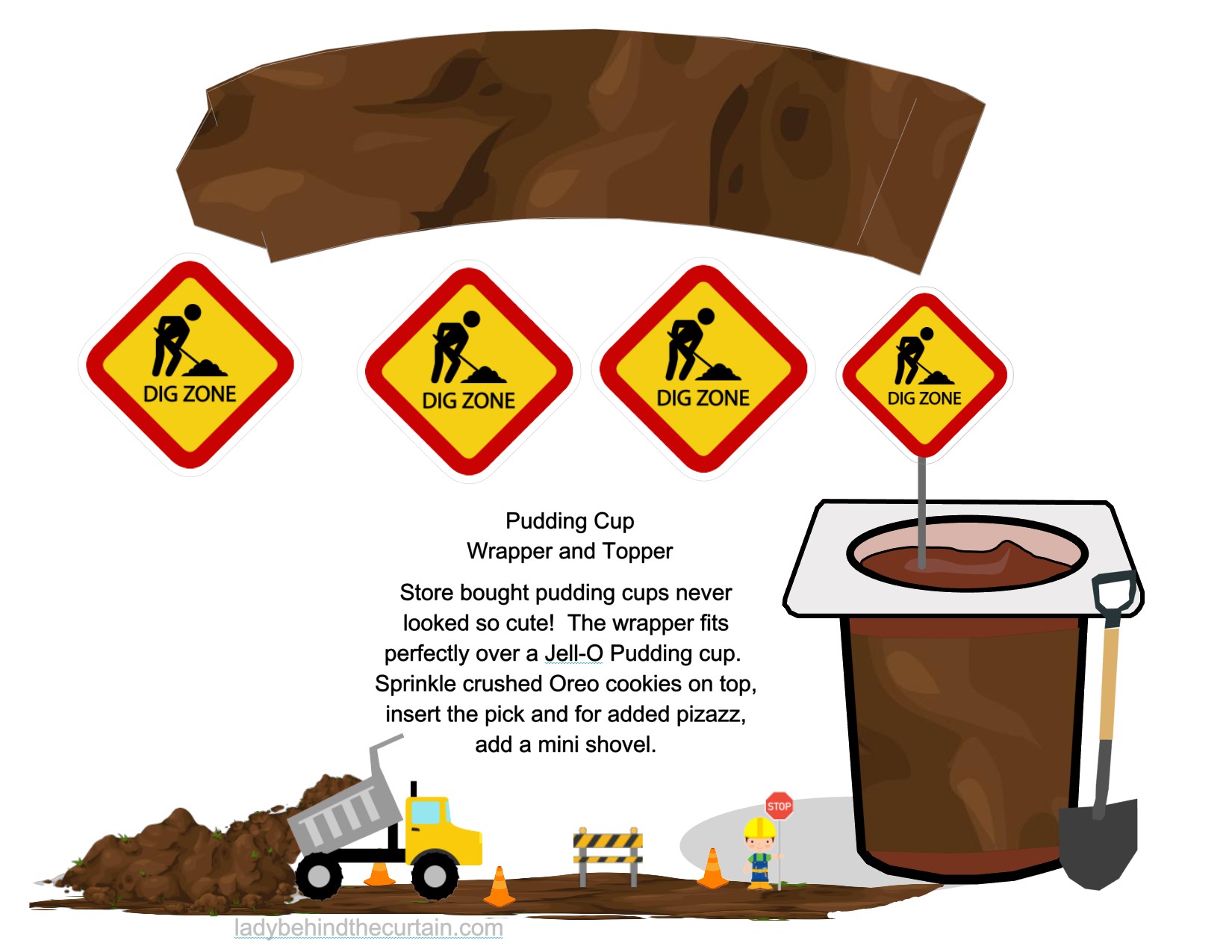 DIG ZONE

DIG ZONE

DIG ZONE

DIG ZONE

Pudding Cup
Wrapper and Topper

Store bought pudding cups never looked so cute! The wrapper fits perfectly over a Jell-O Pudding cup. Sprinkle crushed Oreo cookies on top, insert the pick and for added pizazz, add a mini shovel.

STOP

ladybehindthecurtain.com