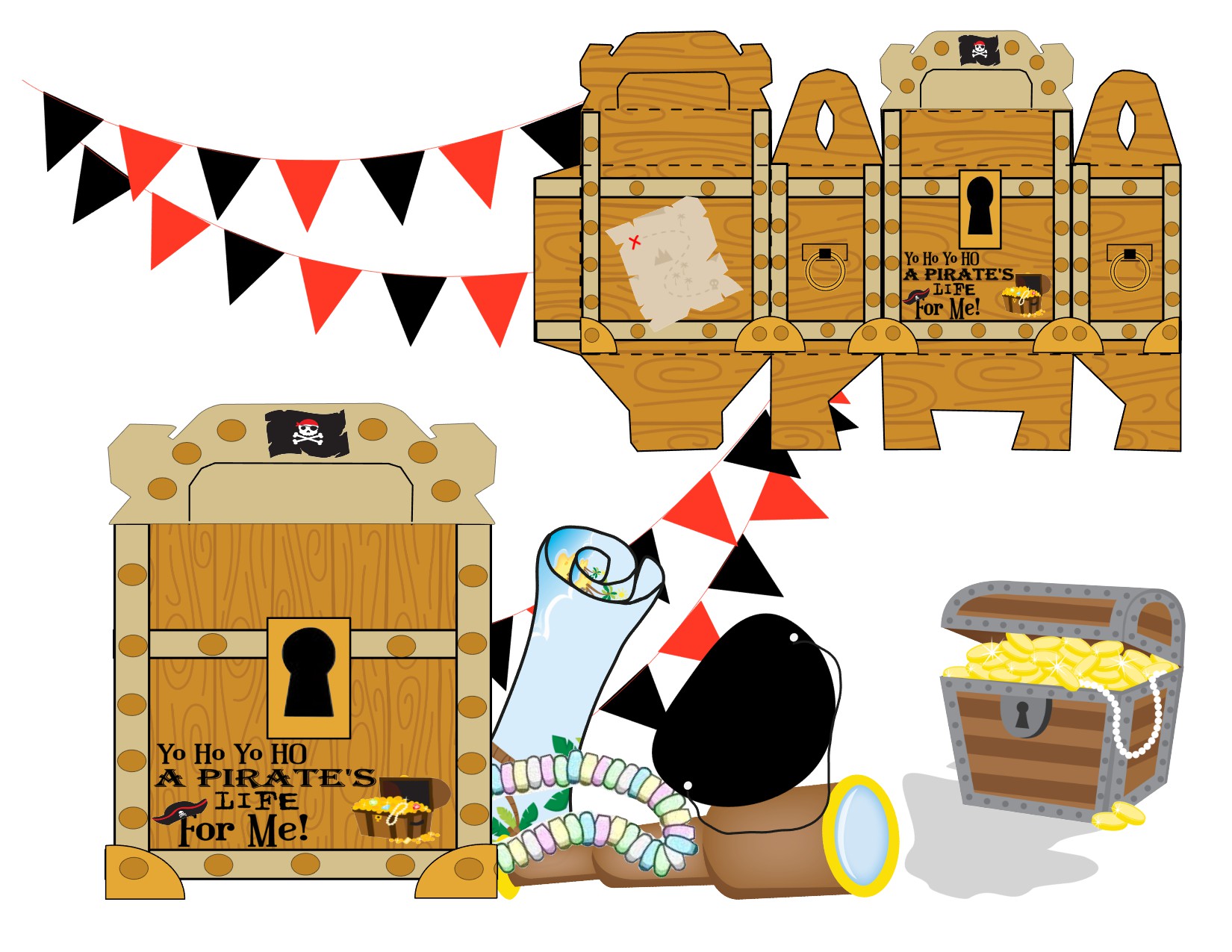 Yo Ho Yo HO
A PIRATE'S
LIFE
For Me!

Yo Ho Yo HO
A PIRATE'S
LIFE
For Me!